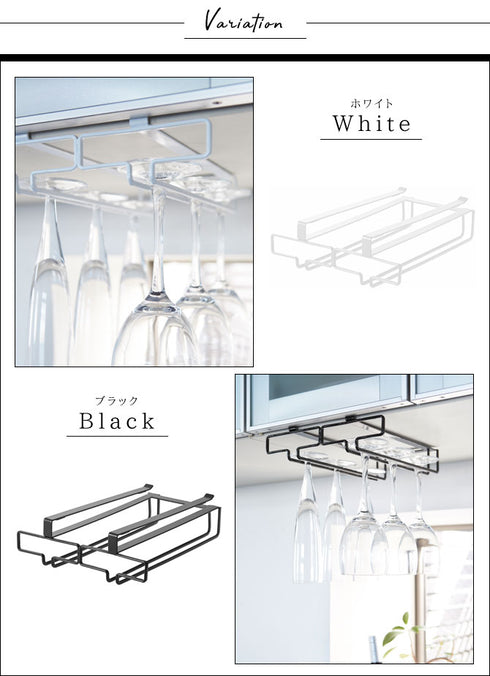 Variation

ホワイト
White

ブラック
Black